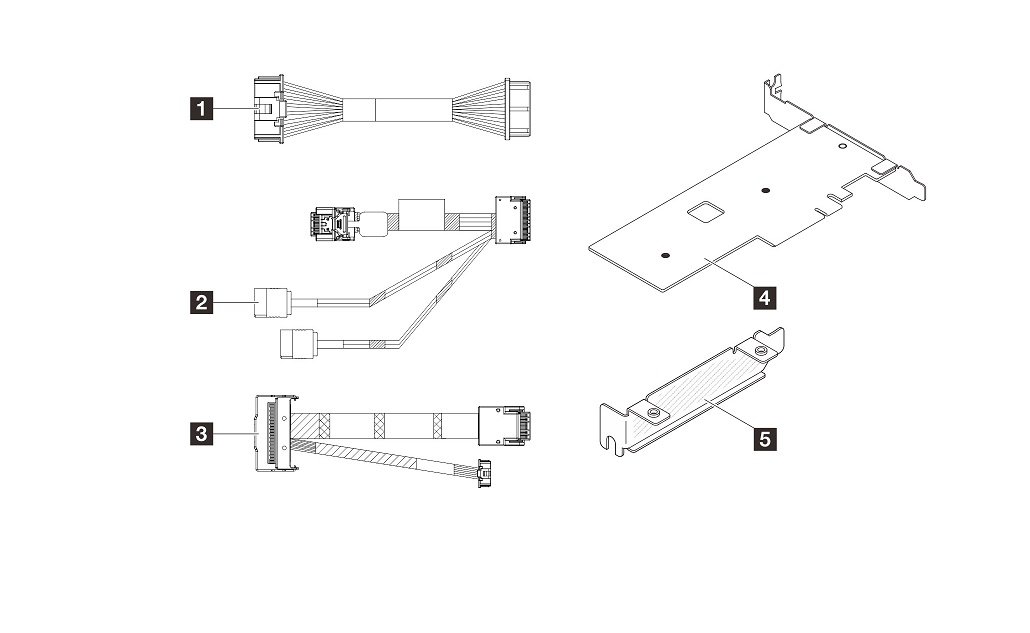 1
2
3
4
5